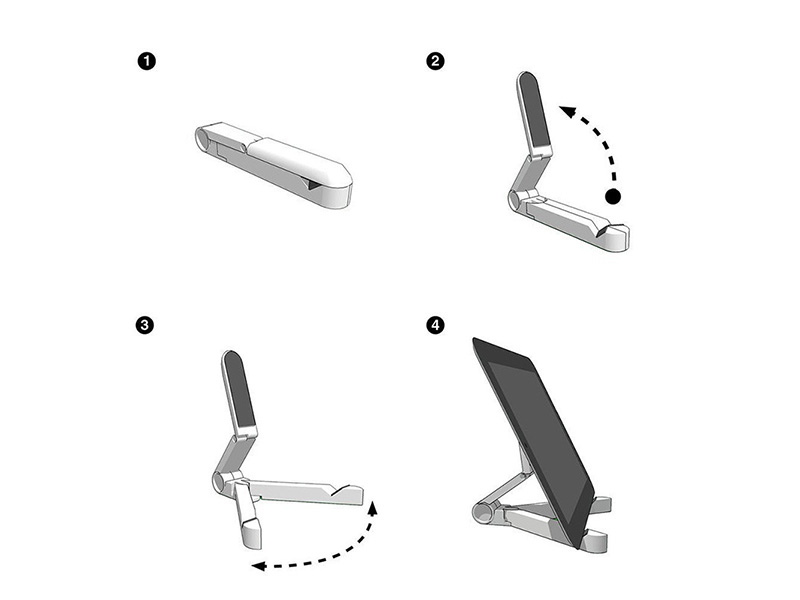 1

2

3

4